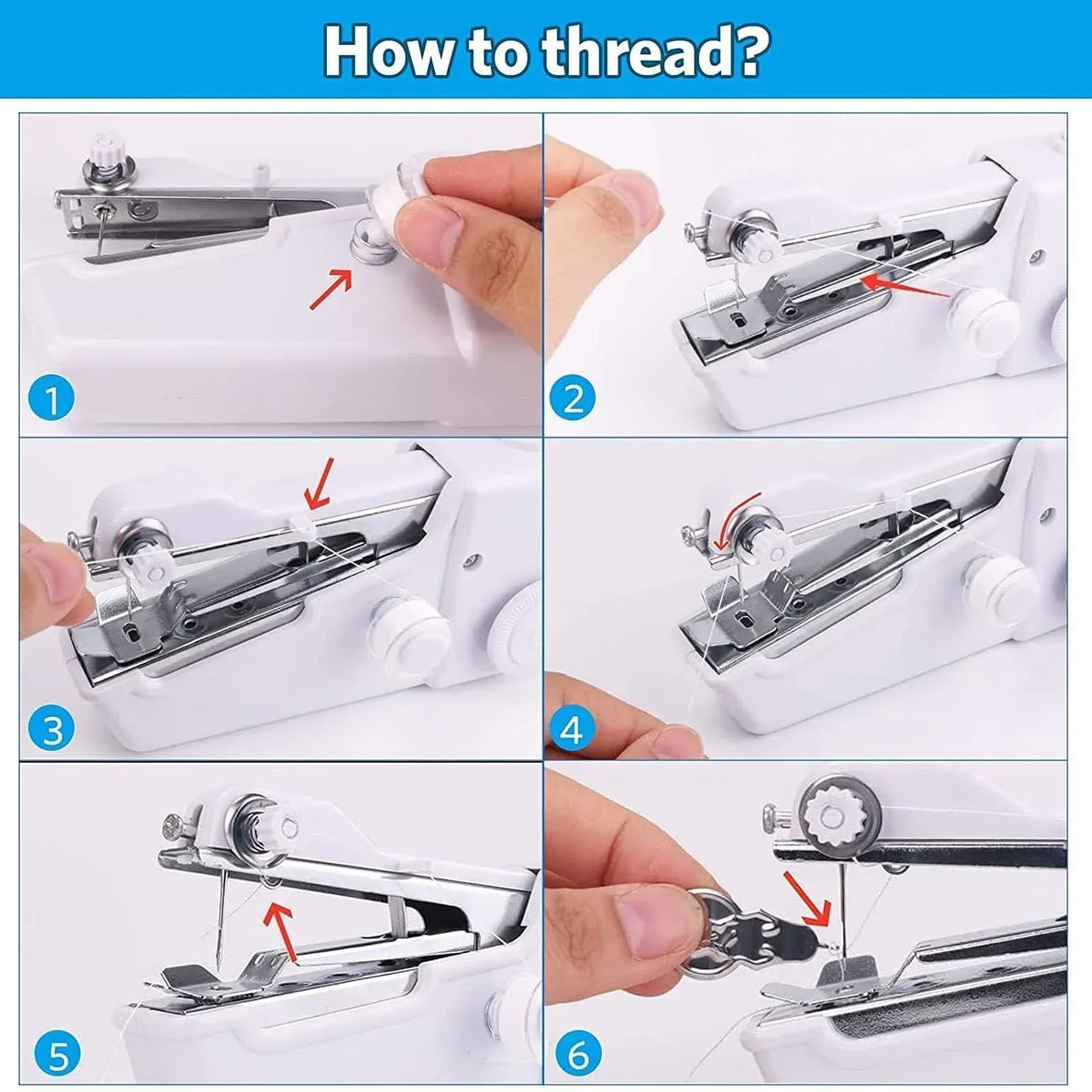 How to thread?

1

2

3

4

5

6