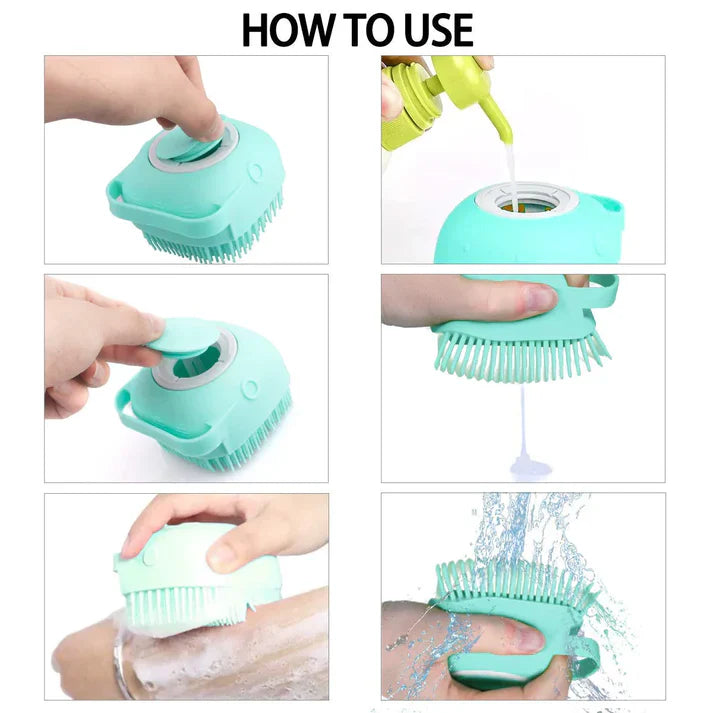 HOW TO USE