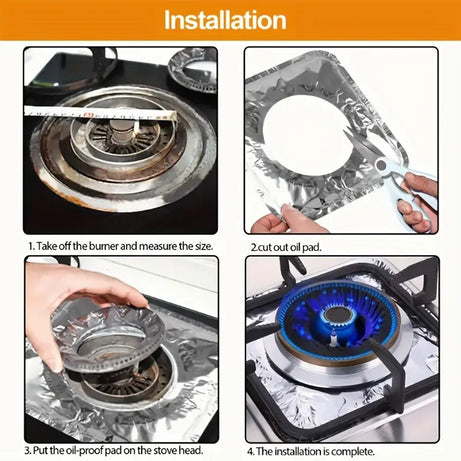 Installation

1. Take off the burner and measure the size.

2.cut out oil pad.

3. Put the oil-proof pad on the stove head.

4. The installation is complete.