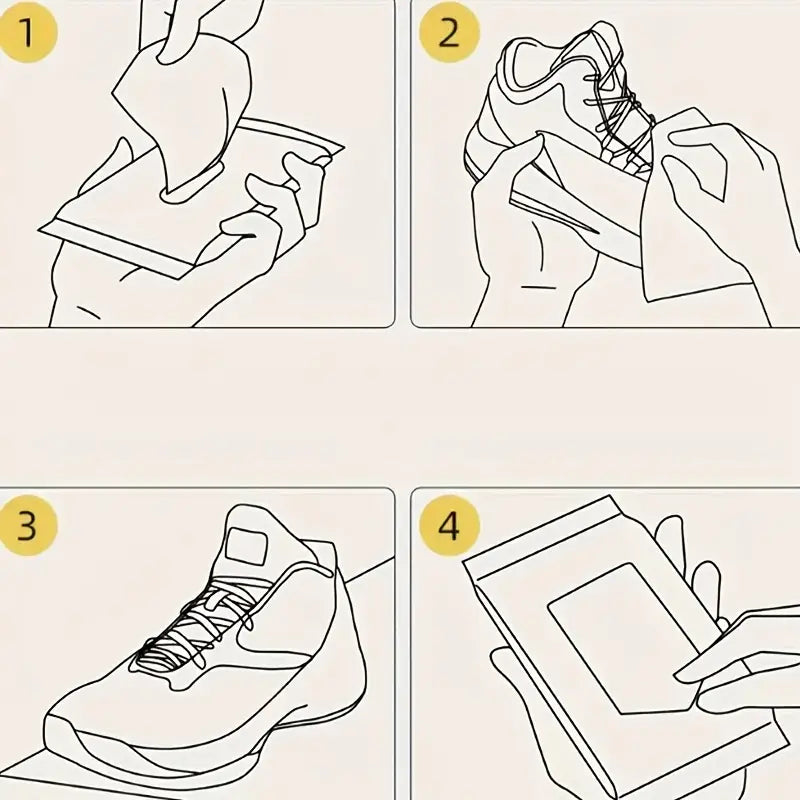 1

2

3

4