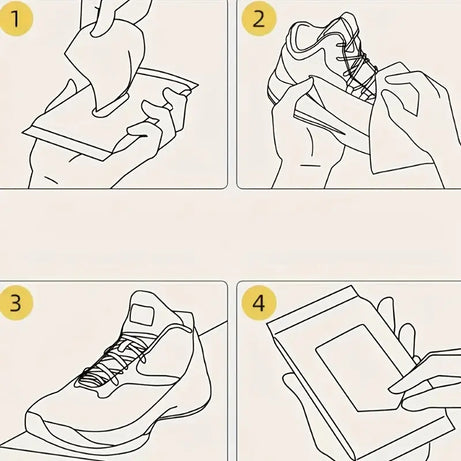 1

2

3

4