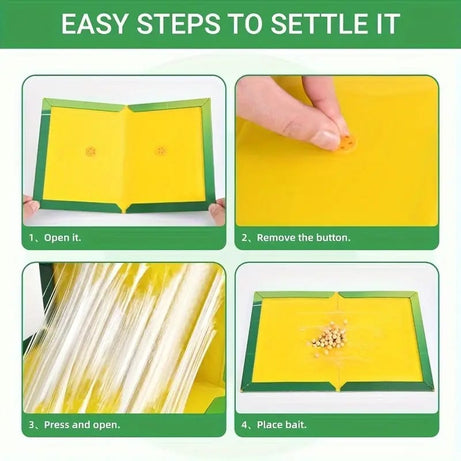 EASY STEPS TO SETTLE IT

1、Open it.

2、Remove the button.

3、Press and open.

4、Place bait.