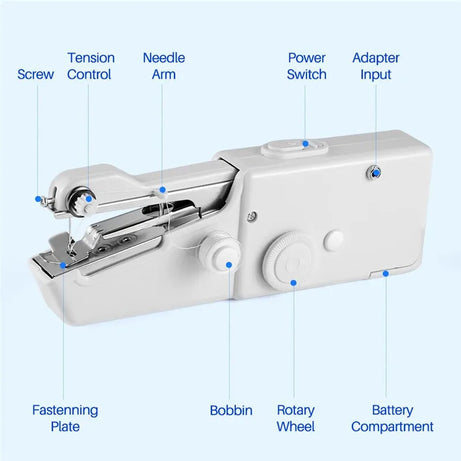 Screw

Tension Control

Needle Arm

Power Switch

Adapter Input

Fastenning Plate

Bobbin

Rotary Wheel

Battery Compartment