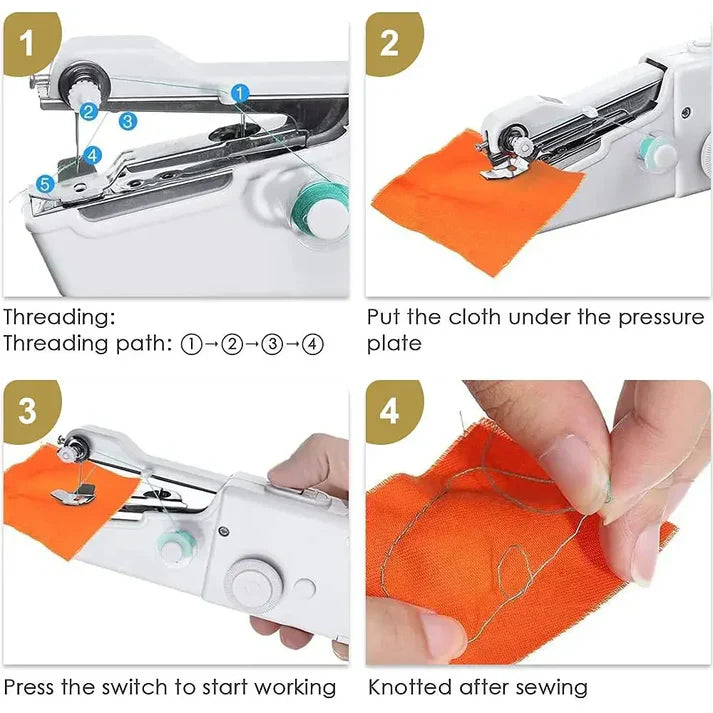 1

1
2
3
4
5

Threading:
Threading path: ①→②→③→④

2

Put the cloth under the pressure plate

3

Press the switch to start working

4

Knotted after sewing