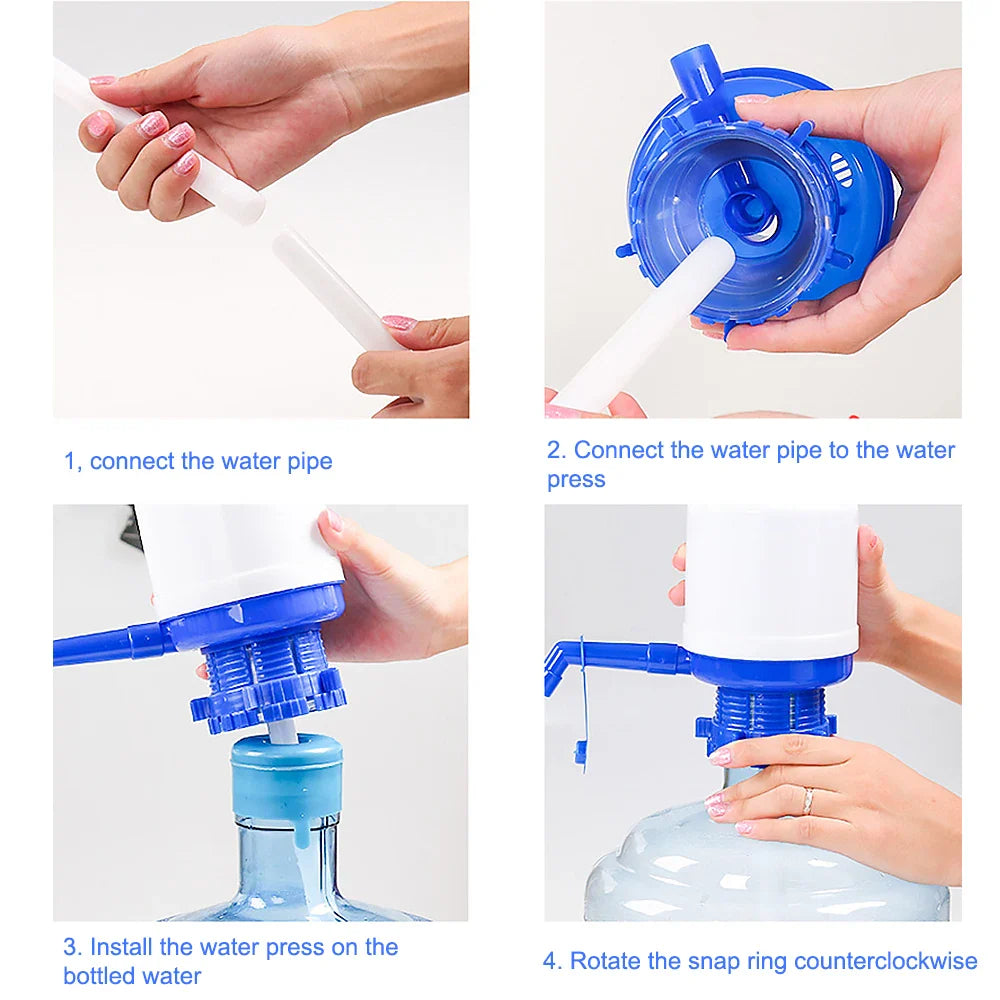 1, connect the water pipe

2. Connect the water pipe to the water press

3. Install the water press on the bottled water

4. Rotate the snap ring counterclockwise