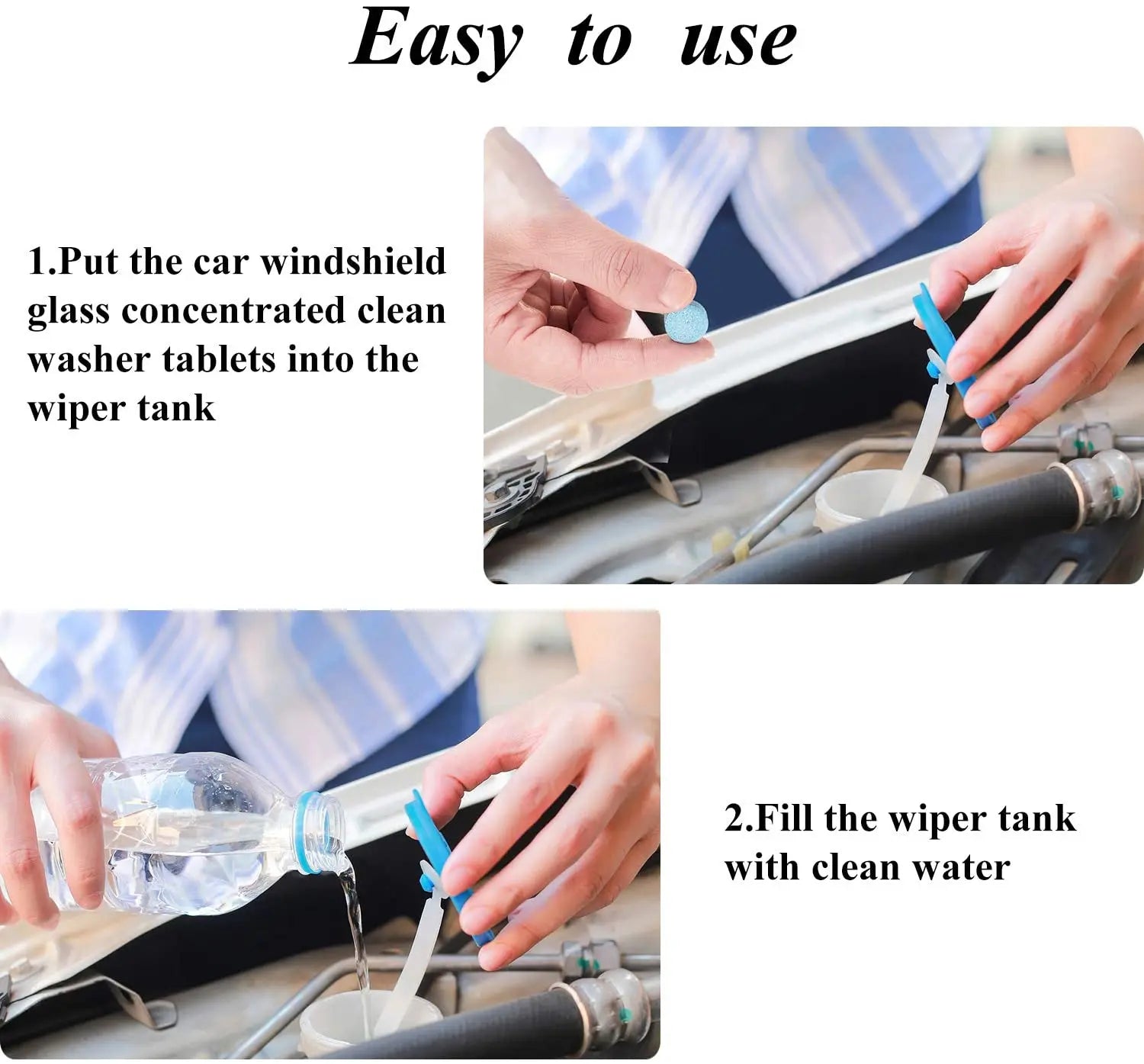 Easy to use

1.Put the car windshield glass concentrated clean washer tablets into the wiper tank

2.Fill the wiper tank with clean water