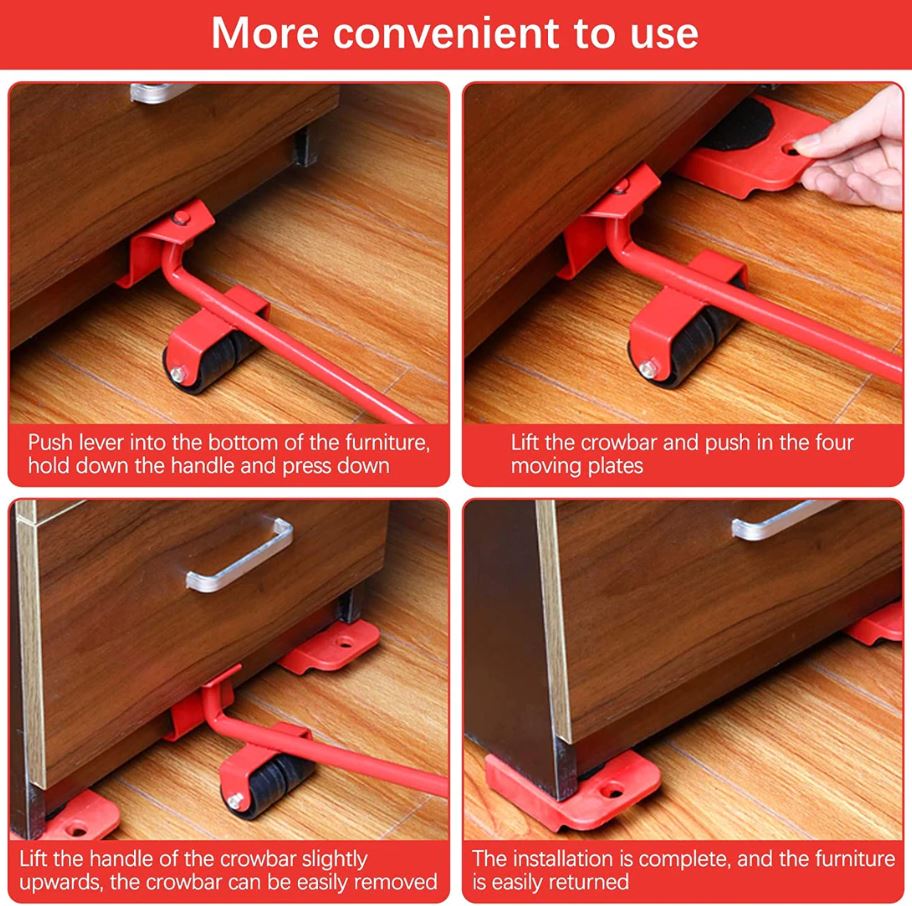 More convenient to use

Push lever into the bottom of the furniture, hold down the handle and press down

Lift the crowbar and push in the four moving plates

Lift the handle of the crowbar slightly upwards, the crowbar can be easily removed

The installation is complete, and the furniture is easily returned