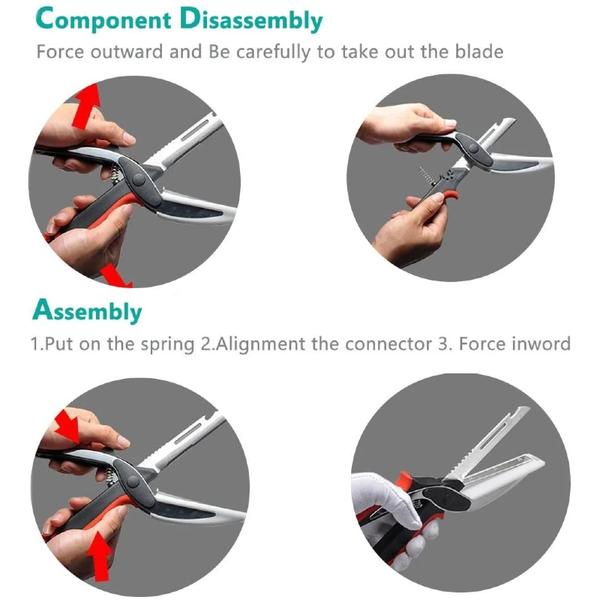 Component Disassembly

Force outward and Be carefully to take out the blade

Assembly

1.Put on the spring 2.Alignment the connector 3. Force inword