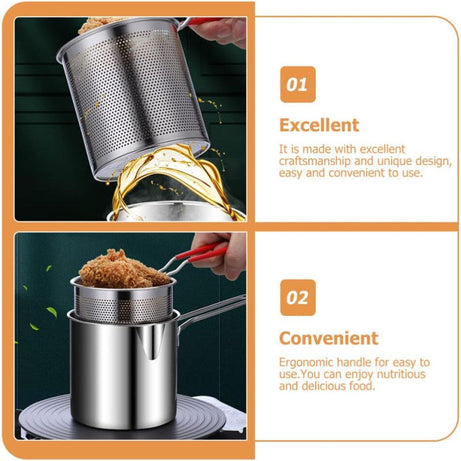 01

Excellent

It is made with excellent craftsmanship and unique design, easy and convenient to use.

02

Convenient

Ergonomic handle for easy to use.You can enjoy nutritious and delicious food.