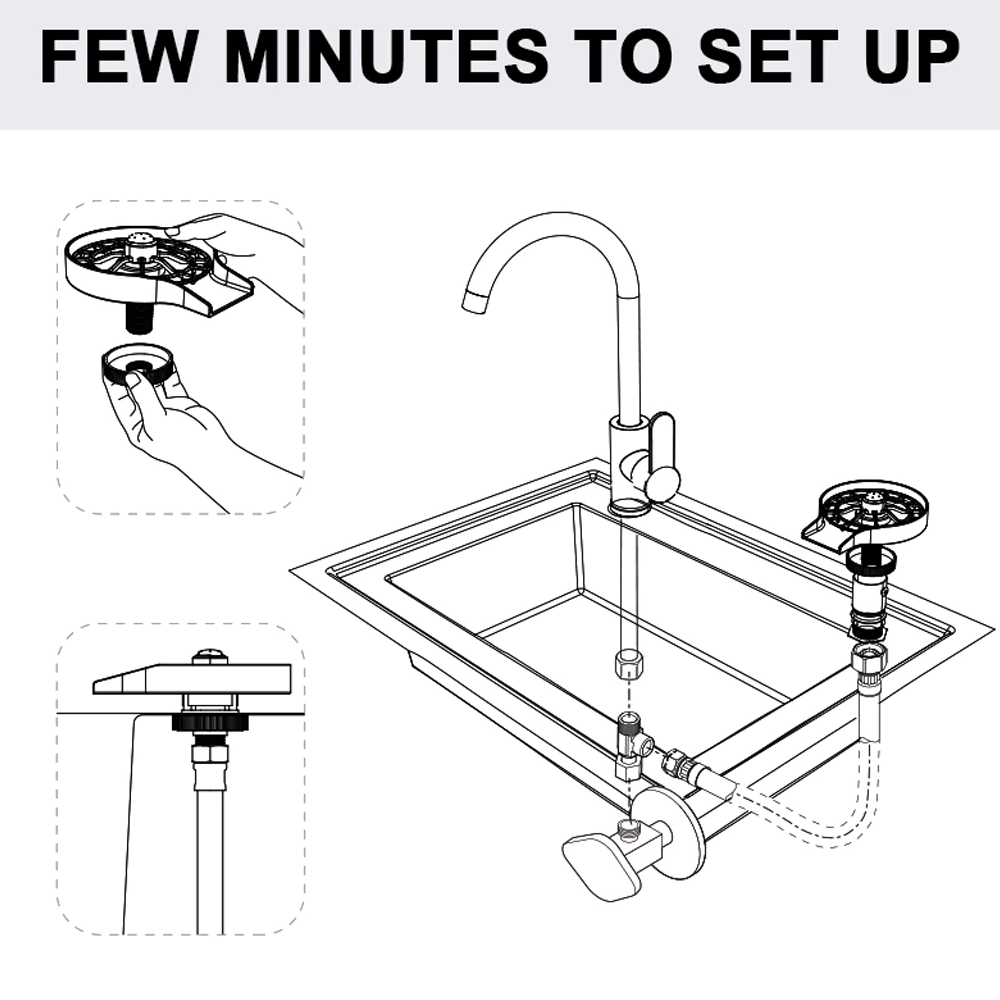 FEW MINUTES TO SET UP