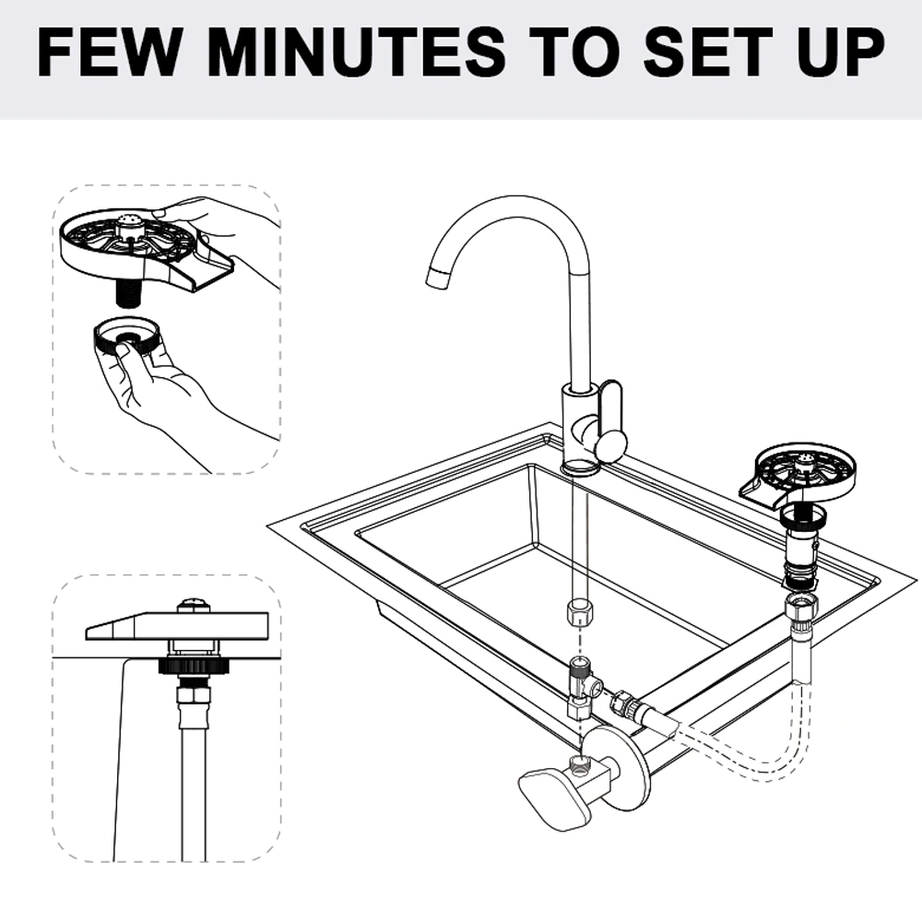 FEW MINUTES TO SET UP