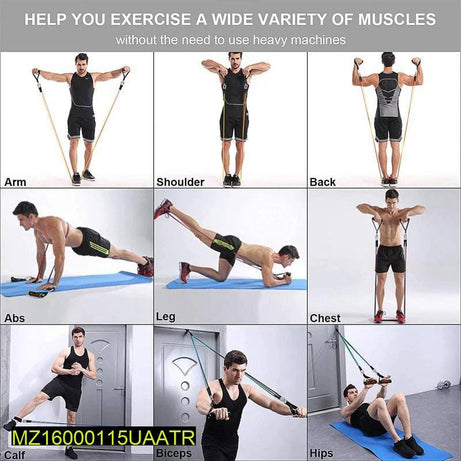 HELP YOU EXERCISE A WIDE VARIETY OF MUSCLES
without the need to use heavy machines

Arm

Shoulder

Back

Abs

Leg

Chest

MZ16000115UAATR

Calf

Biceps

Hips