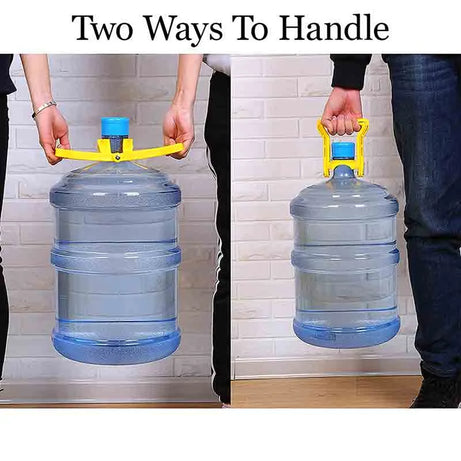 Two Ways To Handle